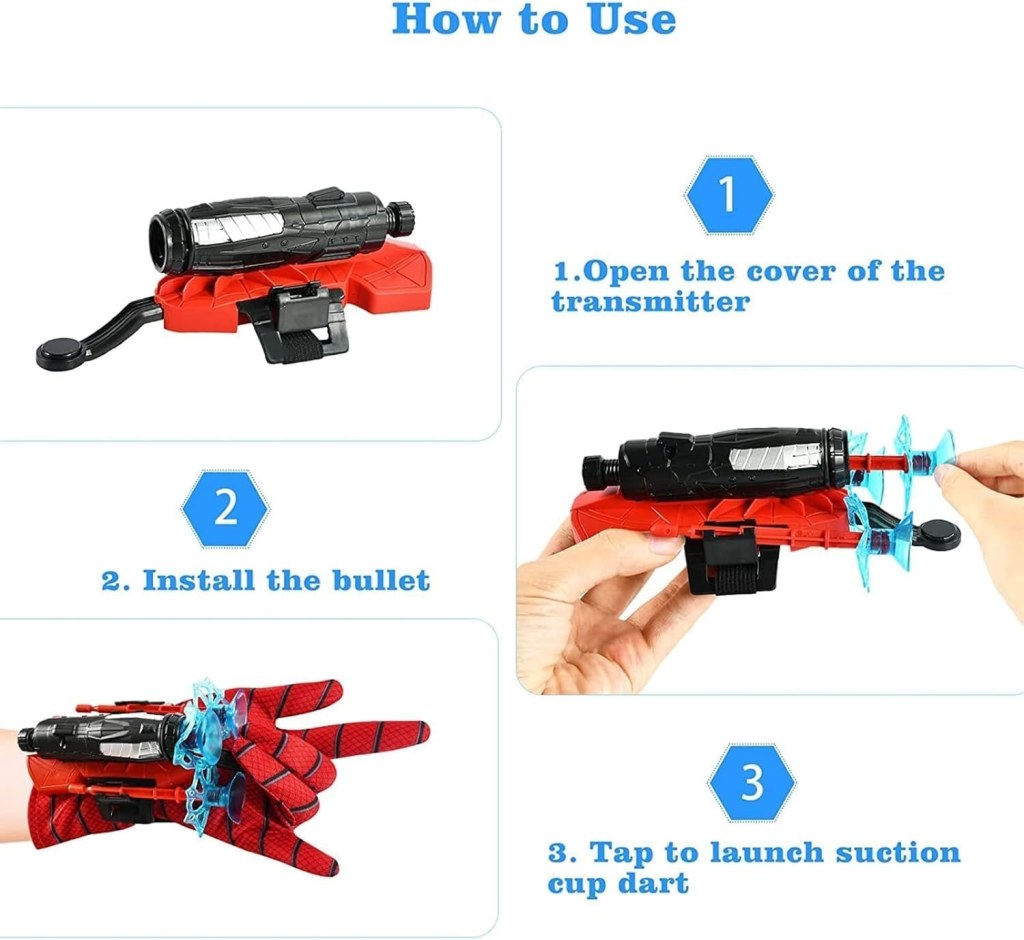 How to Use

1

1.Open the cover of the transmitter

2

2. Install the bullet

3

3. Tap to launch suction cup dart